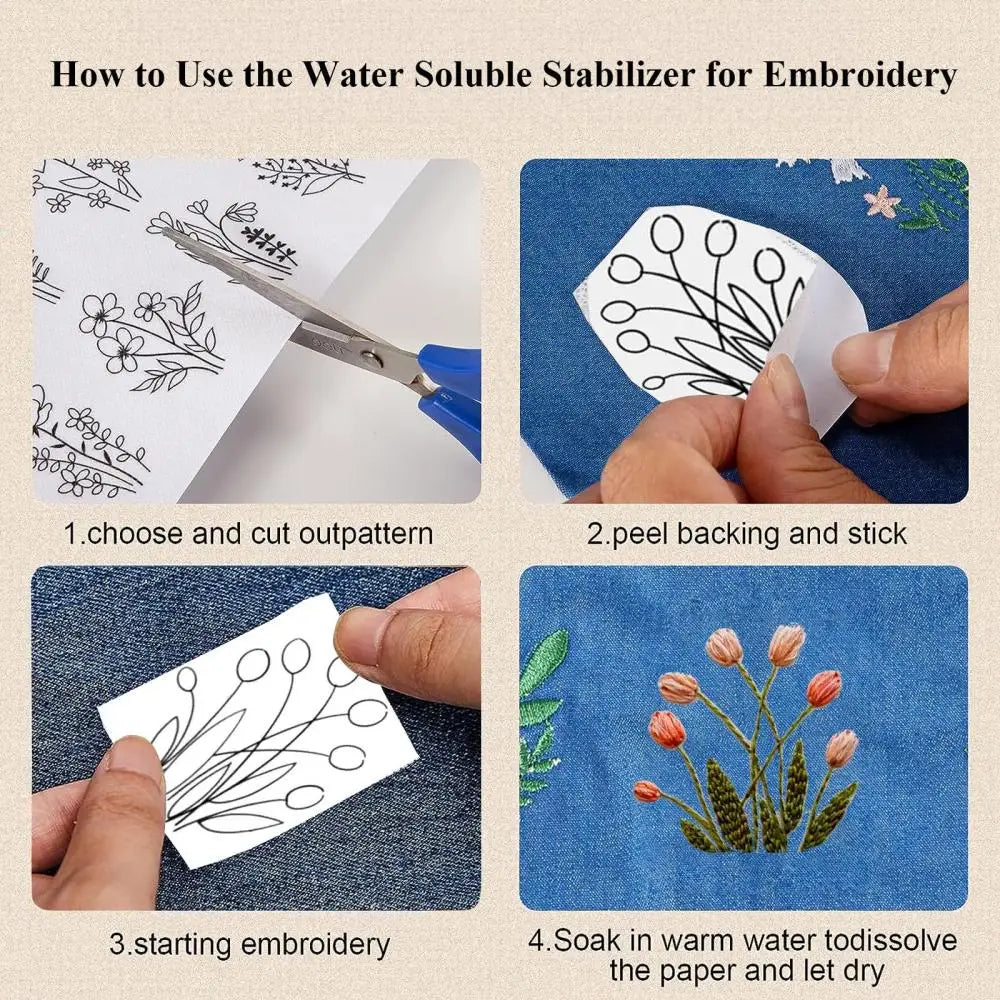 How to Use the Water Soluble Stabilizer for Embroidery

1.choose and cut outpattern

2.peel backing and stick

3.starting embroidery

4.Soak in warm water todissolve the paper and let dry